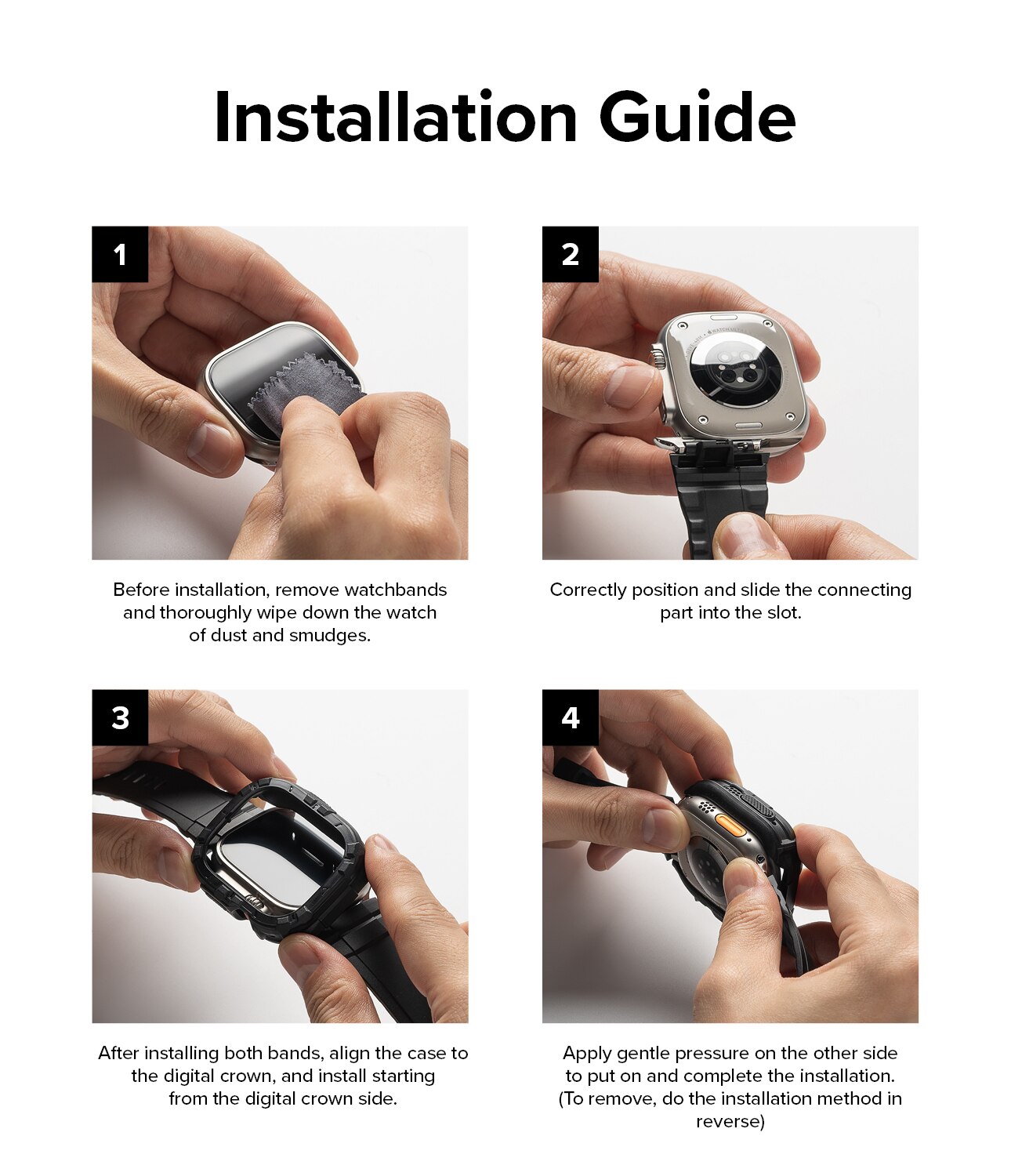 Installation Guide

1

Before installation, remove watchbands and thoroughly wipe down the watch of dust and smudges.

2

Correctly position and slide the connecting part into the slot.

3

After installing both bands, align the case to the digital crown, and install starting from the digital crown side.

4

Apply gentle pressure on the other side to put on and complete the installation. (To remove, do the installation method in reverse)