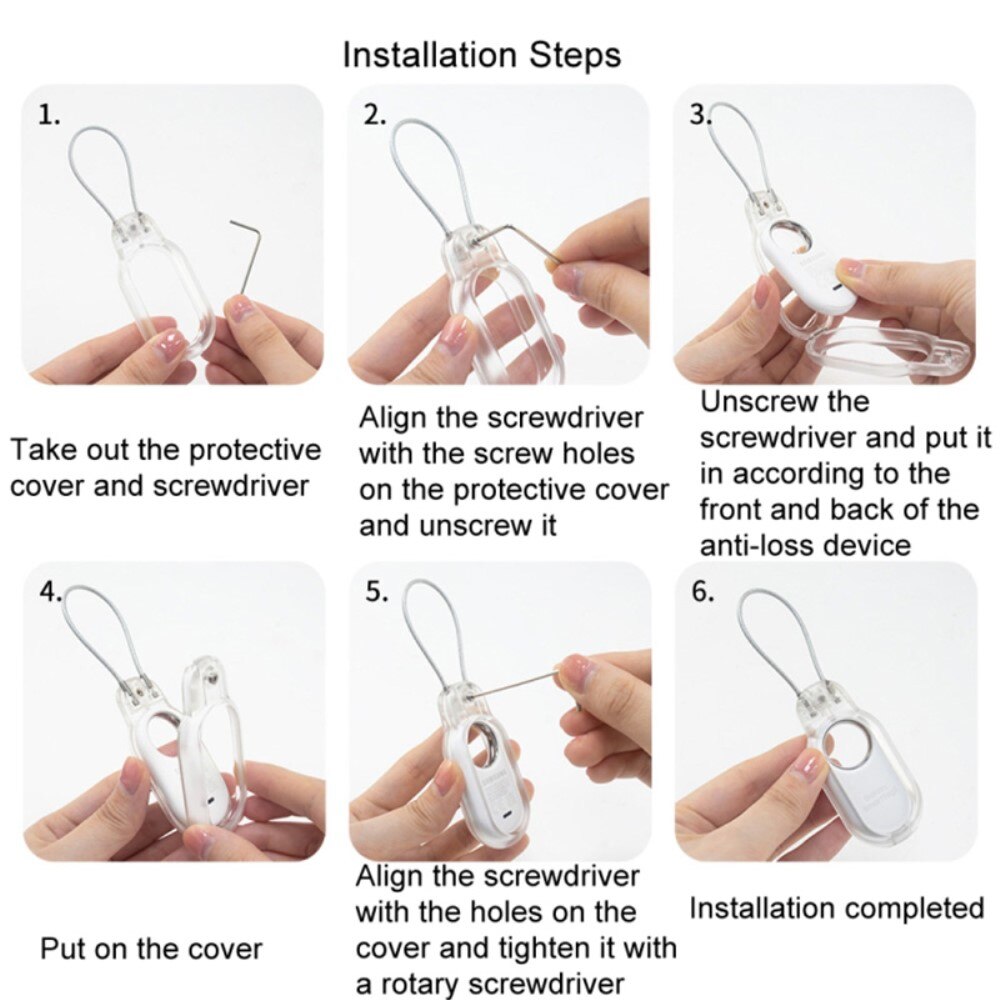 Installation Steps

1.

Take out the protective cover and screwdriver

2.

Align the screwdriver with the screw holes on the protective cover and unscrew it

3.

Unscrew the screwdriver and put it in according to the front and back of the anti-loss device

4.

Put on the cover

5.

Align the screwdriver with the holes on the cover and tighten it with a rotary screwdriver

6.

Installation completed